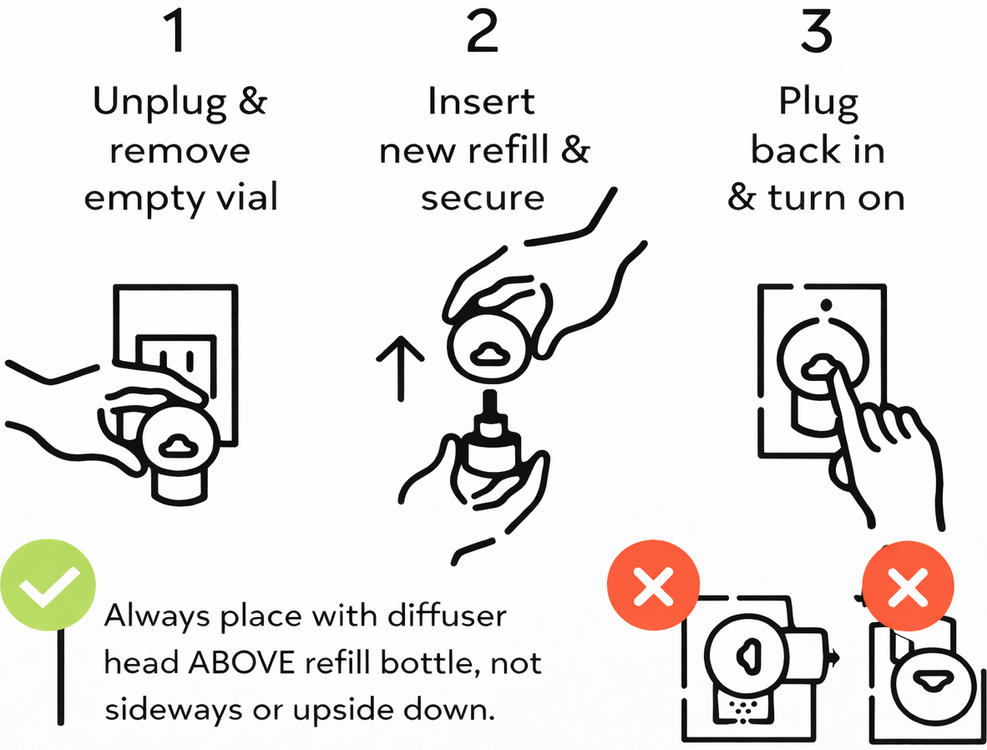 1
Unplug & remove empty vial

2
Insert new refill & secure

3
Plug back in & turn on

Always place with diffuser head ABOVE refill bottle, not sideways or upside down.